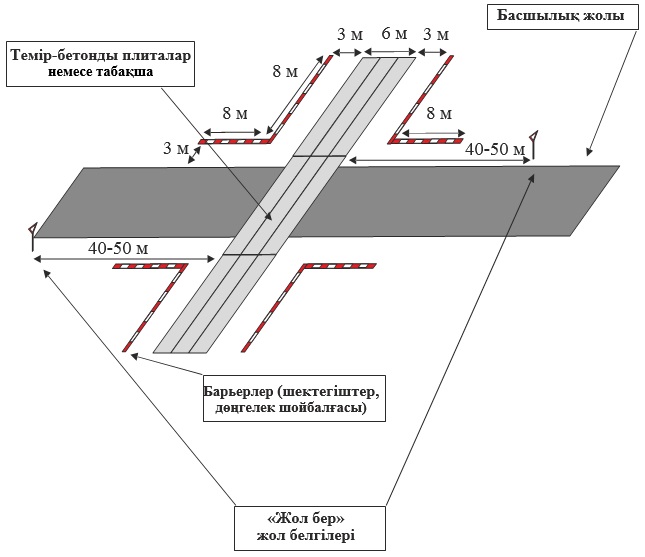 Басшылық жолы

Темір-бетонды плиталар немесе табақша

3 м
6 м
3 м
8 м
8 м
8 м
3 м
40-50 м
40-50 м

Барьерлер (шектегіштер, дөңгелек шойбалғасы)

«Жол бер» жол белгілері